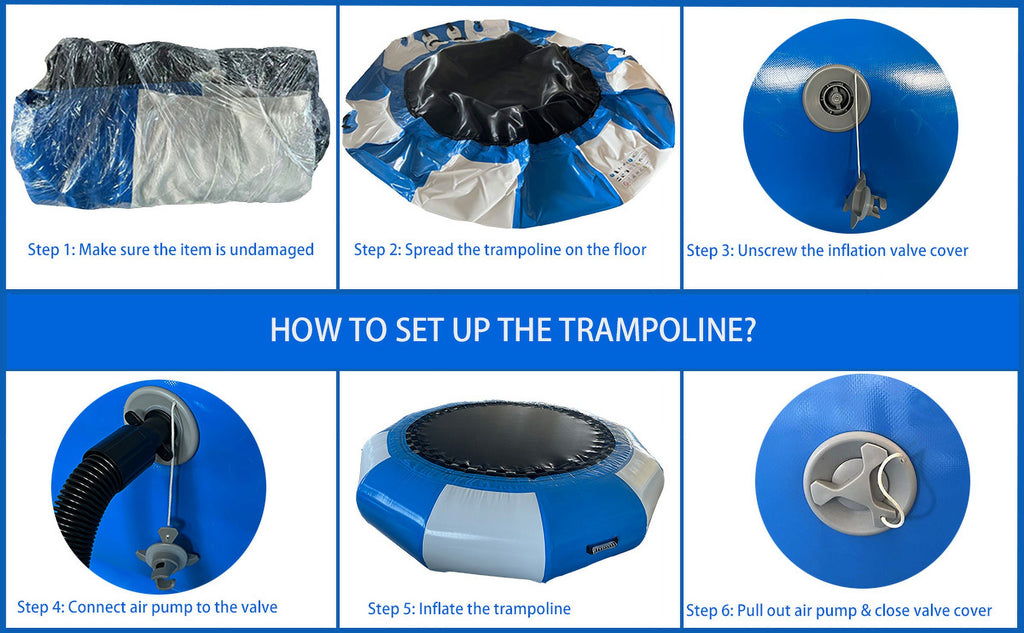 Step 1: Make sure the item is undamaged

Step 2: Spread the trampoline on the floor

Step 3: Unscrew the inflation valve cover

HOW TO SET UP THE TRAMPOLINE?

Step 4: Connect air pump to the valve

Step 5: Inflate the trampoline

Step 6: Pull out air pump & close valve cover