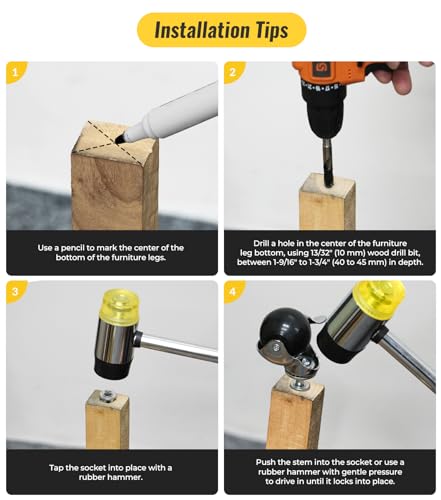 Installation Tips

1

Use a pencil to mark the center of the bottom of the furniture legs.

2

Drill a hole in the center of the furniture leg bottom, using 13/32" (10 mm) wood drill bit, between 1-9/16" to 1-3/4" (40 to 45 mm) in depth.

3

Tap the socket into place with a rubber hammer.

4

Push the stem into the socket or use a rubber hammer with gentle pressure to drive in until it locks into place.